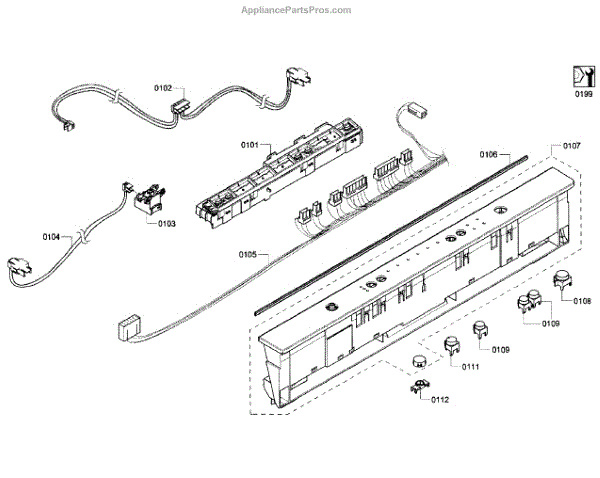 AppliancePartsPros.com

0199

0102

0101

0106

0107

0103

0104

0105

0108

0109

0109

0111

0112