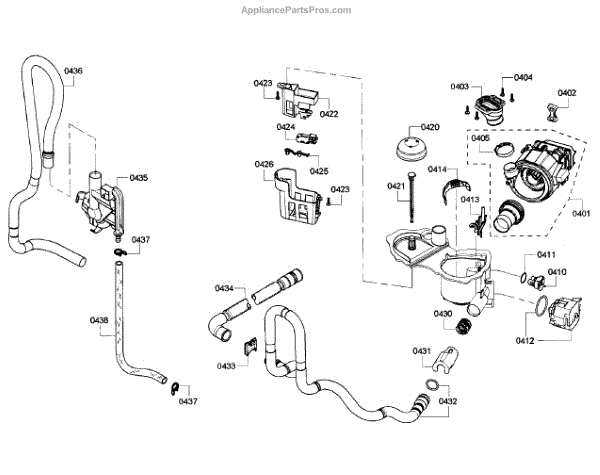 AppliancePartsPros.com

0436
0435
0437
0438
0437
0423
0422
0424
0425
0426
0423
0434
0433
0420
0421
0414
0413
0403
0404
0402
0405
0401
0411
0410
0412
0430
0431
0432