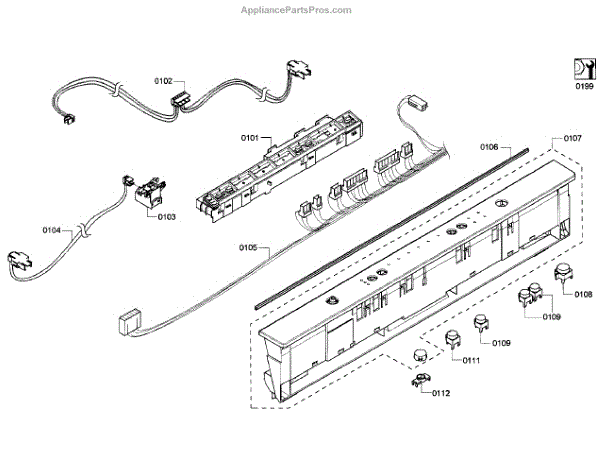 AppliancePartsPros.com

0199

0102

0101

0106

0107

0103

0104

0105

0108

0109

0109

0111

0112