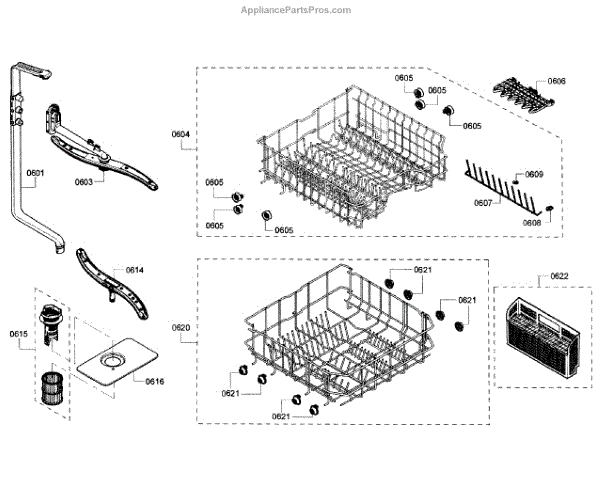 AppliancePartsPros.com

0601
0603
0604
0605
0605
0605
0605
0605
0605
0606
0609
0607
0608
0614
0615
0616
0620
0621
0621
0621
0621
0622