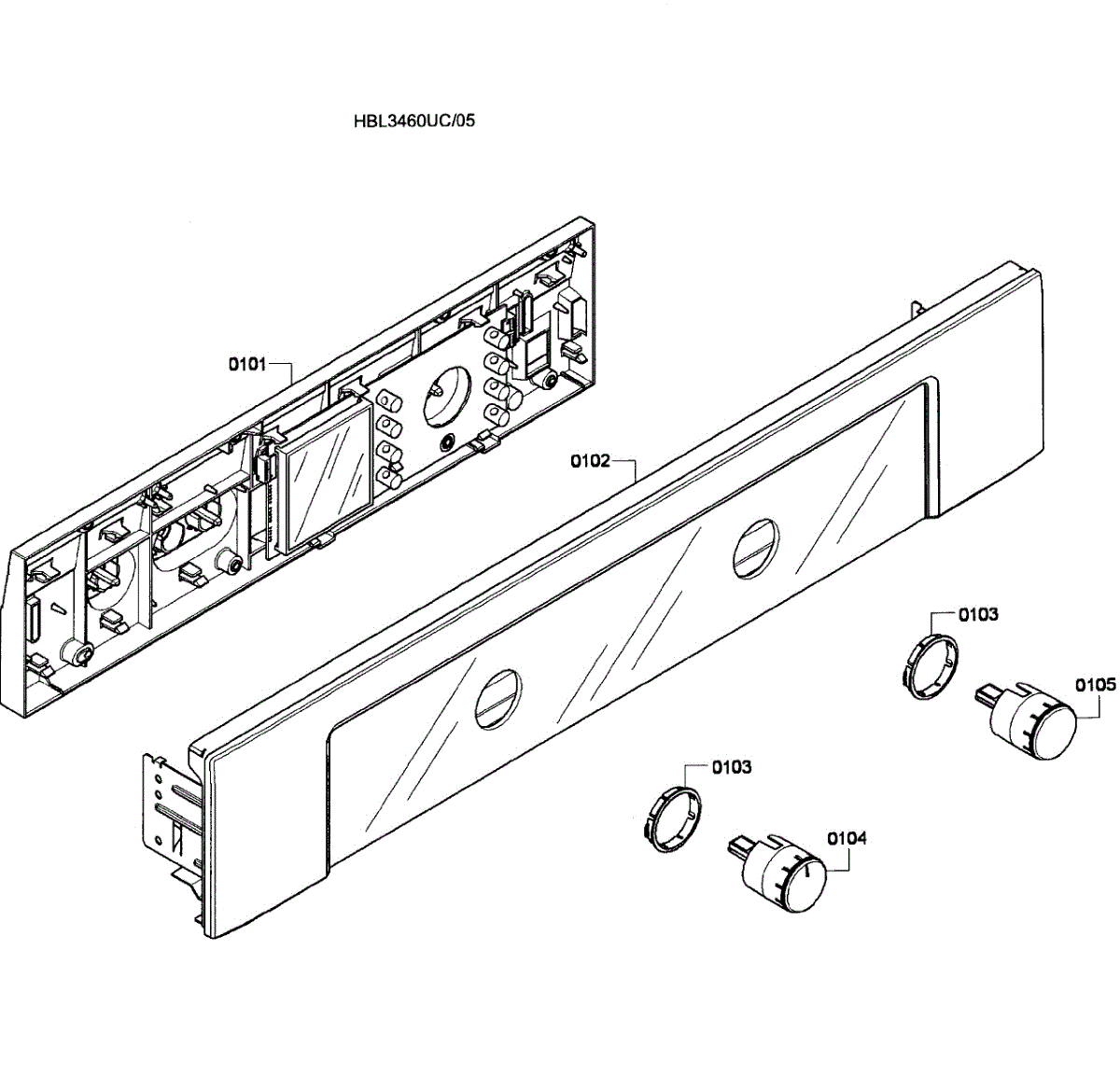 HBL3460UC/05

0101

0102

0103

0105

0103

0104