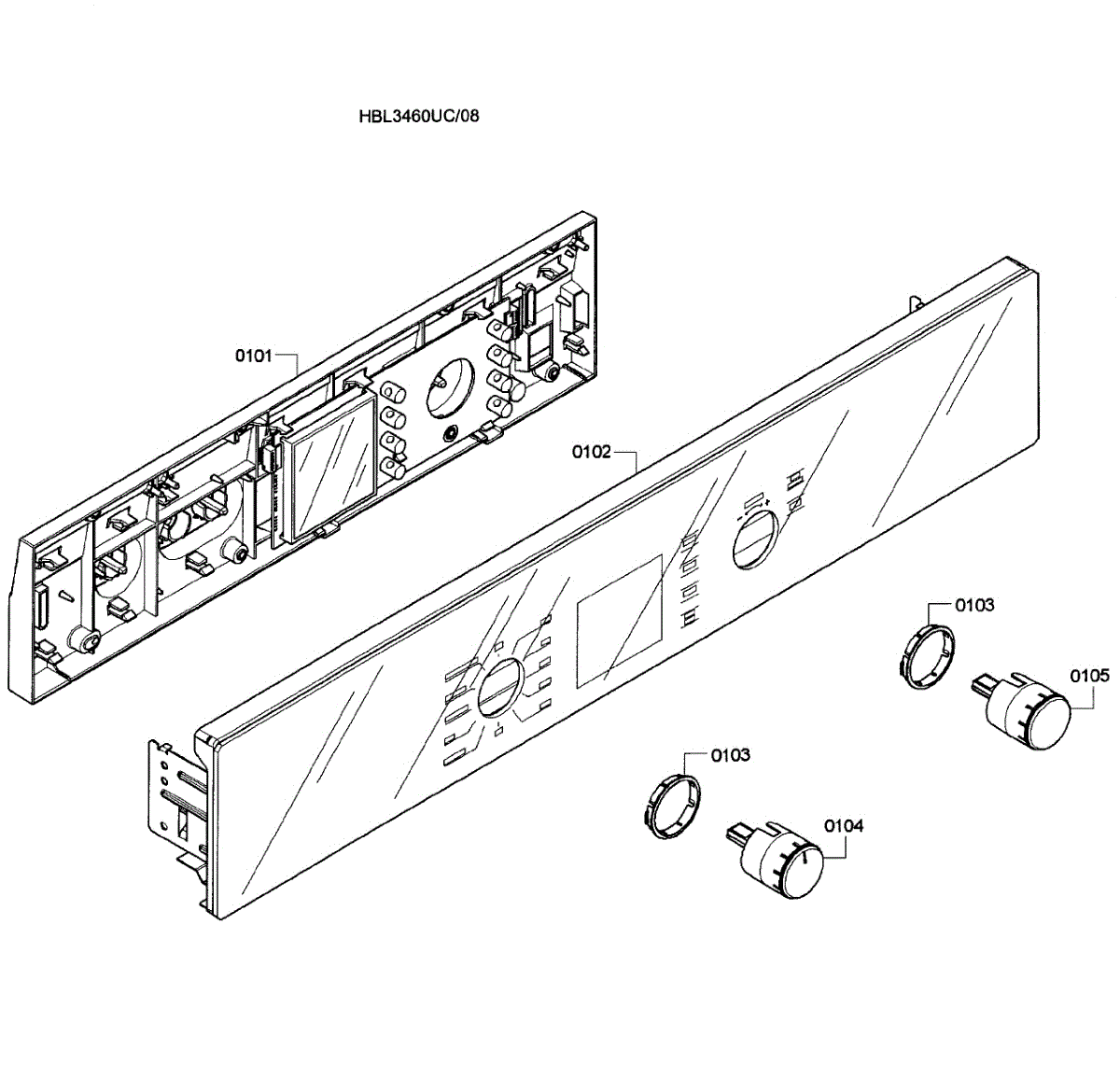 HBL3460UC/08

0101

0102

0103

0105

0103

0104