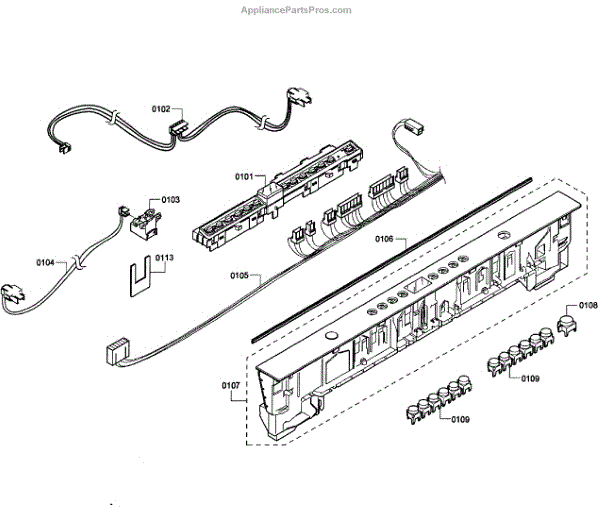 AppliancePartsPros.com

0102

0101

0103

0104

0113

0105

0106

0108

0107

0109

0109