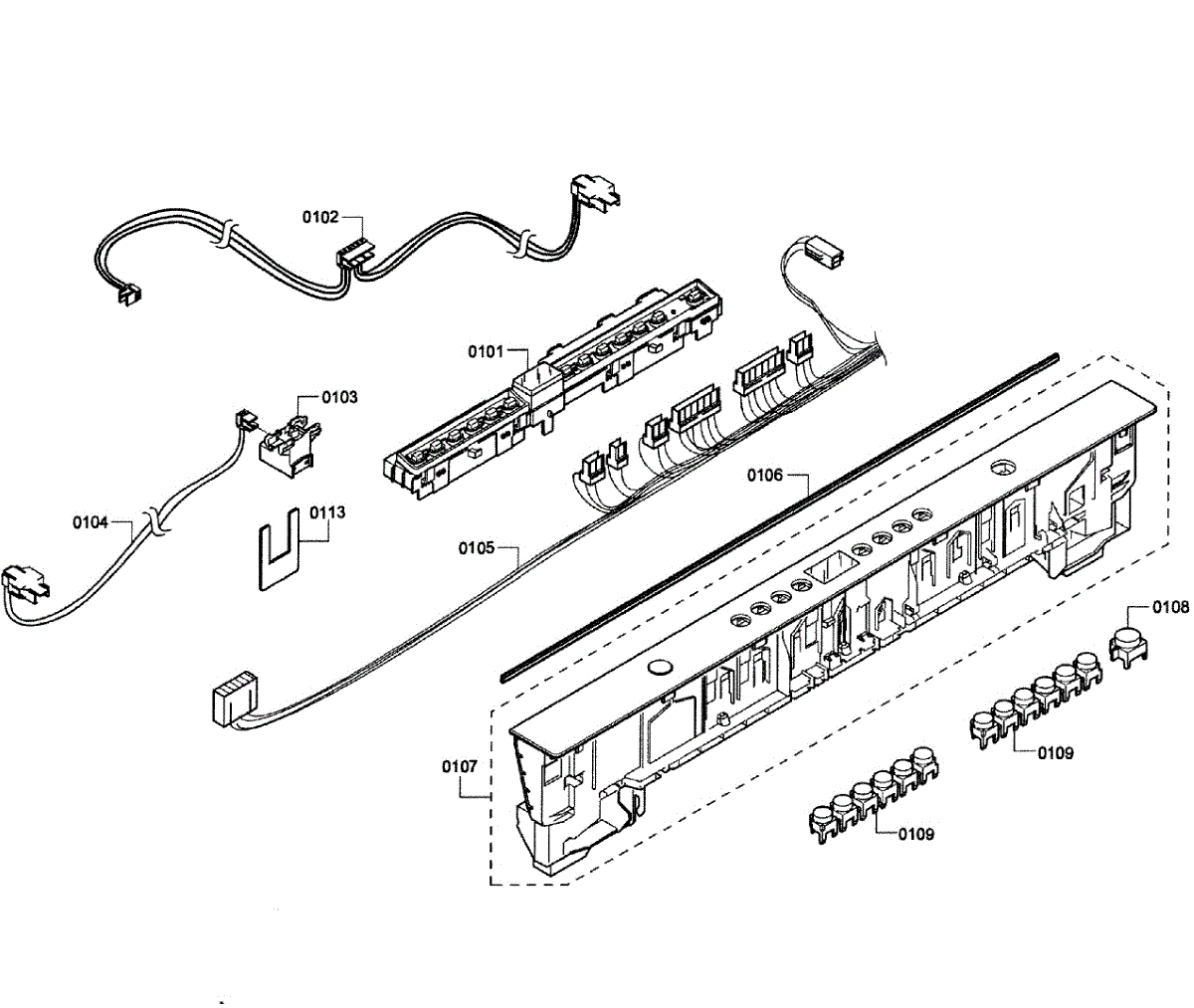 0102

0101

0103

0104

0113

0105

0106

0108

0109

0107

0109