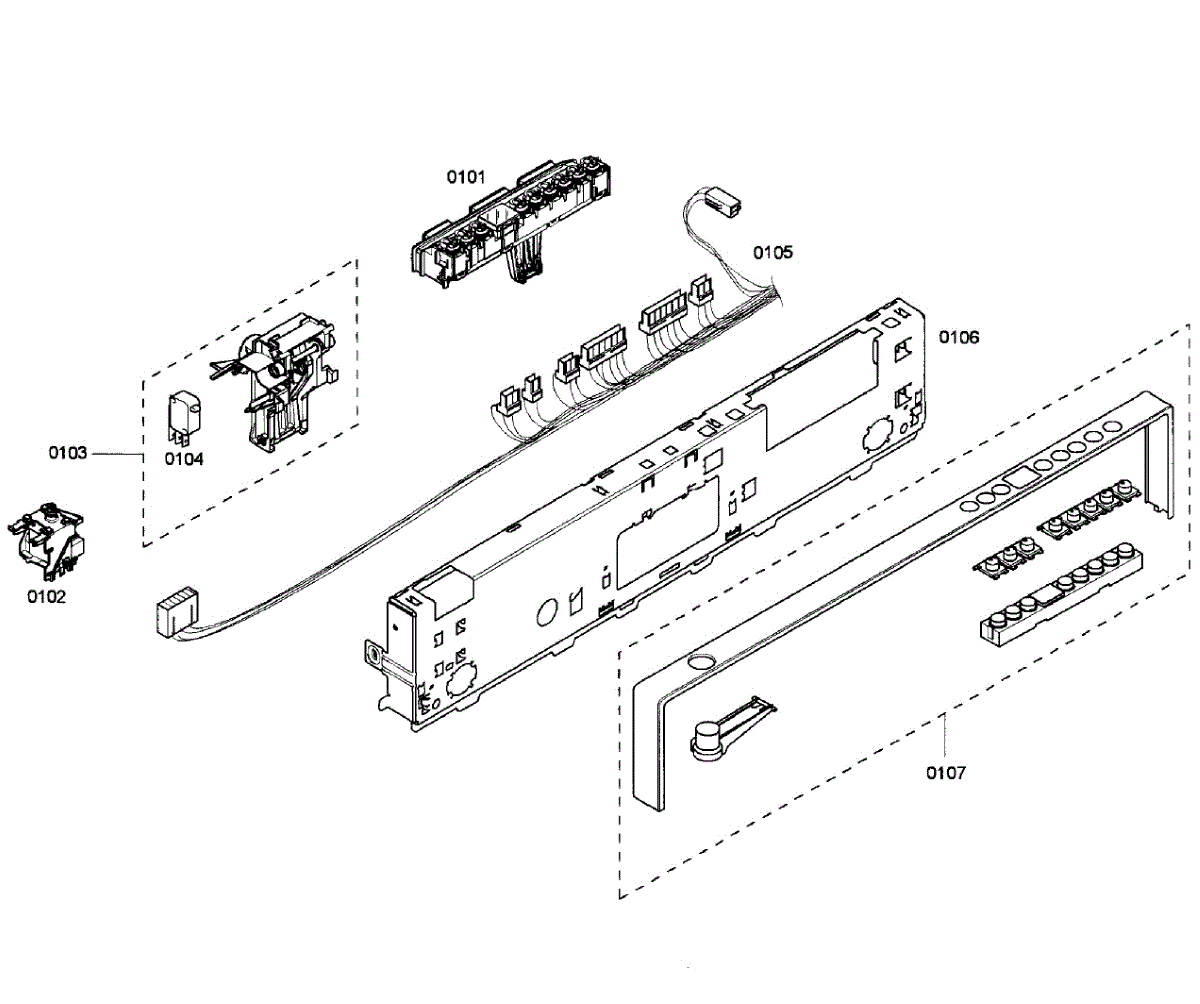 0101

0105

0106

0103

0104

0102

0107