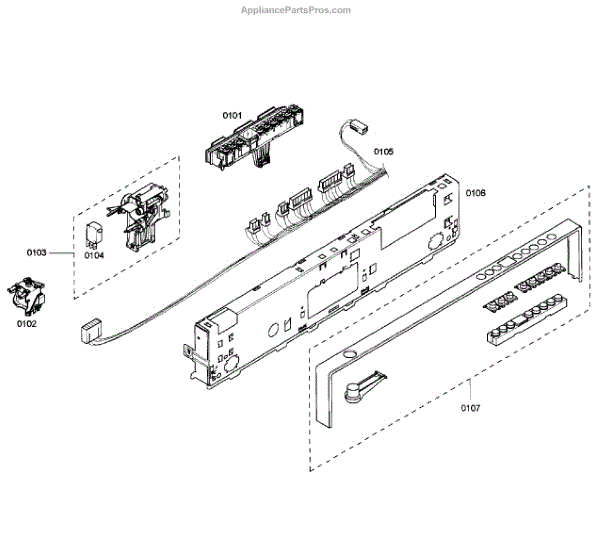 AppliancePartsPros.com

0101

0105

0106

0103

0104

0102

0107