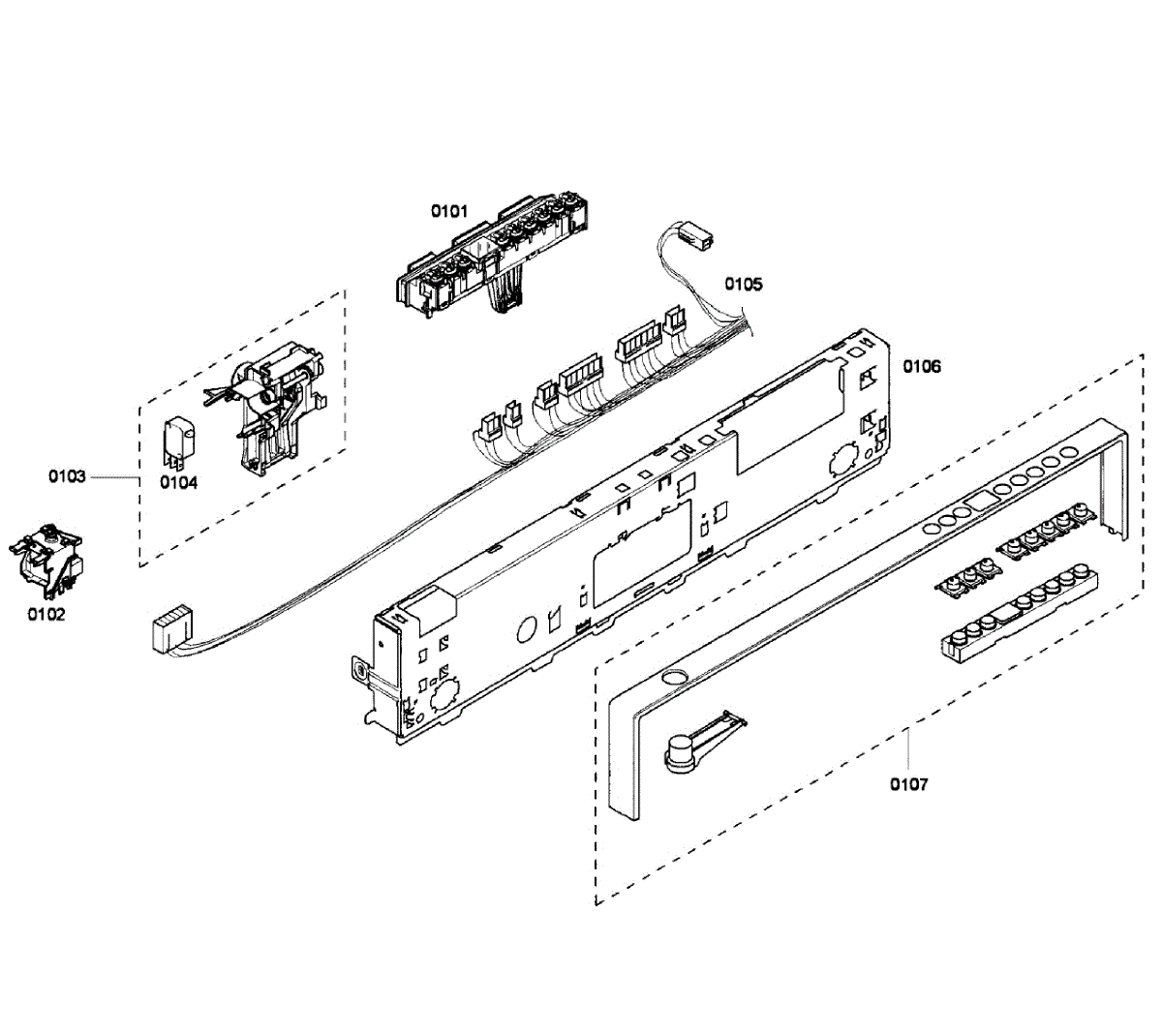 0101

0105

0106

0103

0104

0102

0107