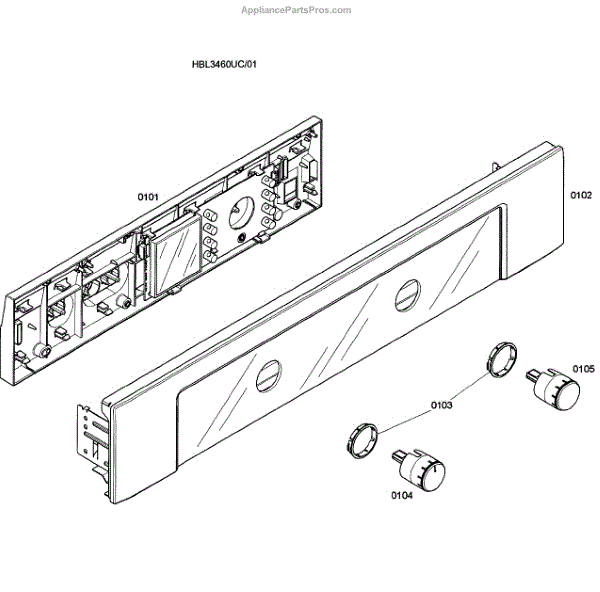 AppliancePartsPros.com

HBL3460UC/01

0101

0102

0105

0103

0104