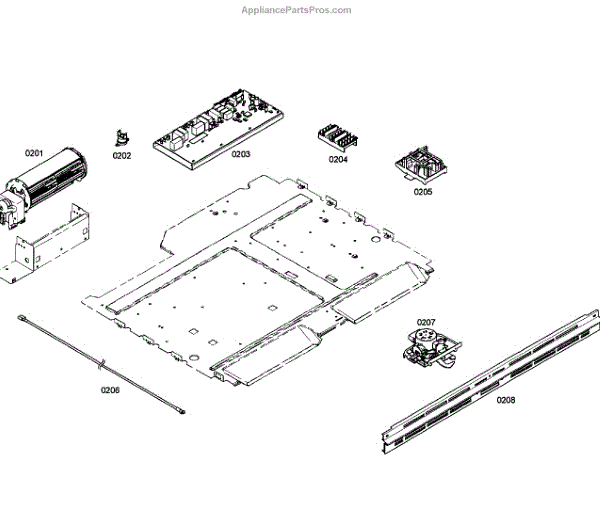 AppliancePartsPros.com

0201

0202

0203

0204

0205

0206

0207

0208