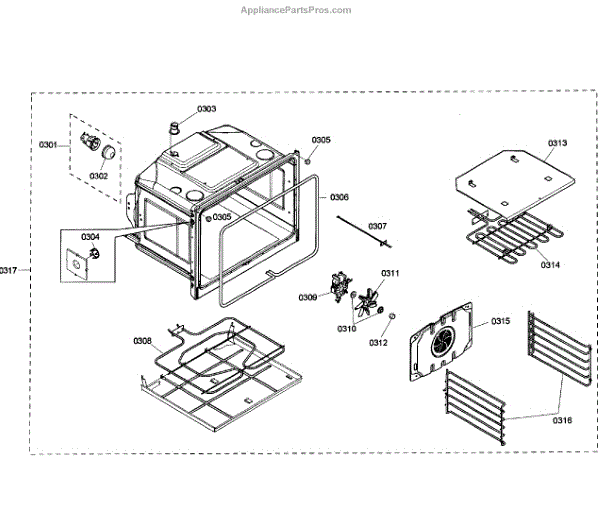 AppliancePartsPros.com

0303
0301
0302
0305
0313
0306
0305
0307
0304
0314
0317
0311
0309
0310
0312
0315
0308
0316