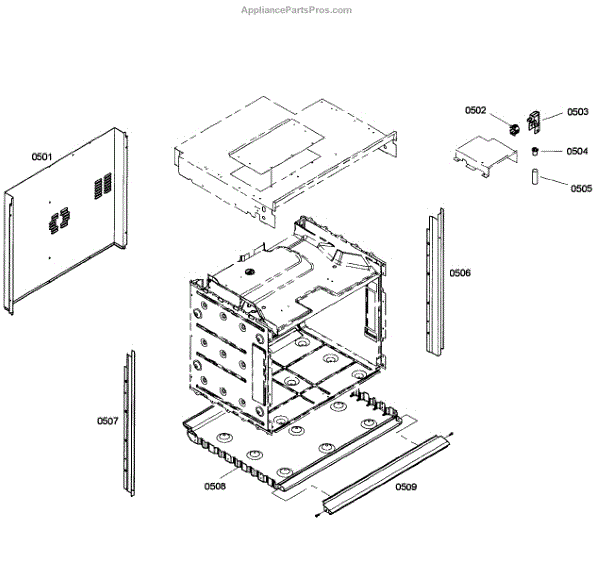 AppliancePartsPros.com

0501

0502

0503

0504

0505

0506

0507

0508

0509