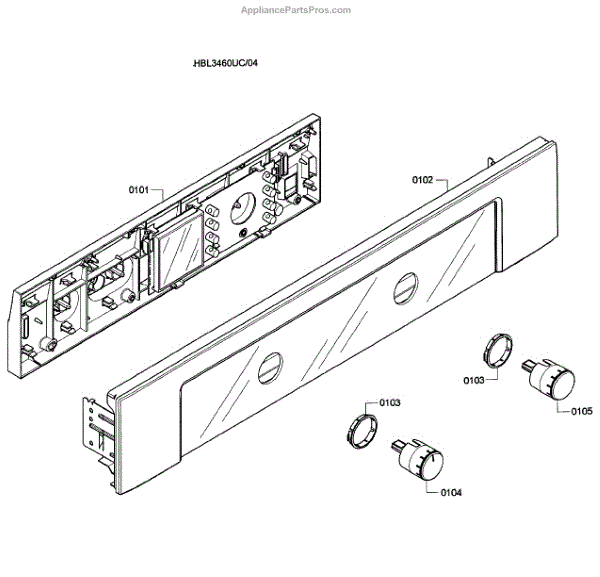 AppliancePartsPros.com

HBL3460UC/04

0101

0102

0103

0105

0103

0104