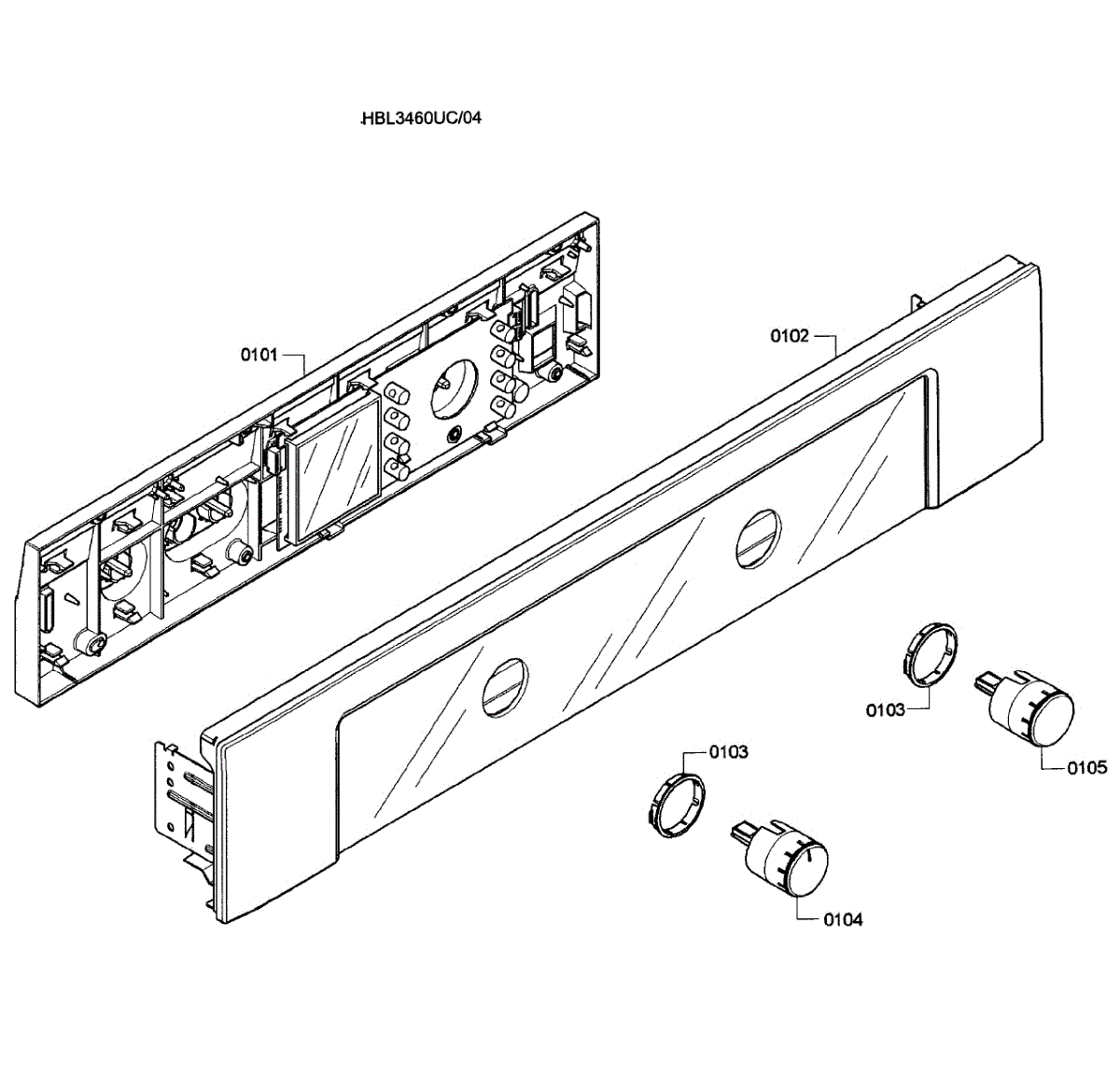 HBL3460UC/04

0101

0102

0103

0105

0103

0104