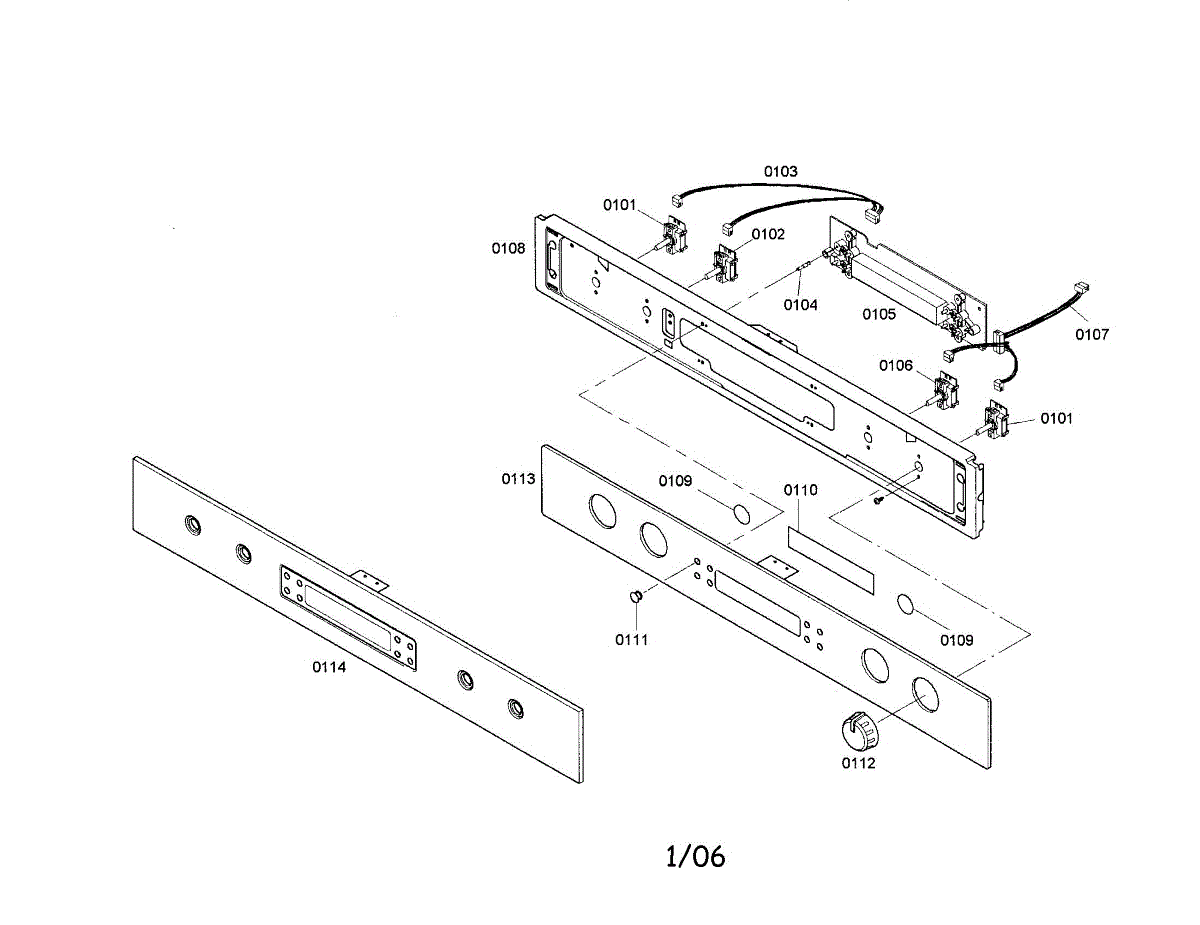 0103
0101
0102
0108
0104
0105
0107
0106
0101
0113
0109
0110
0111
0109
0114
0112

1/06