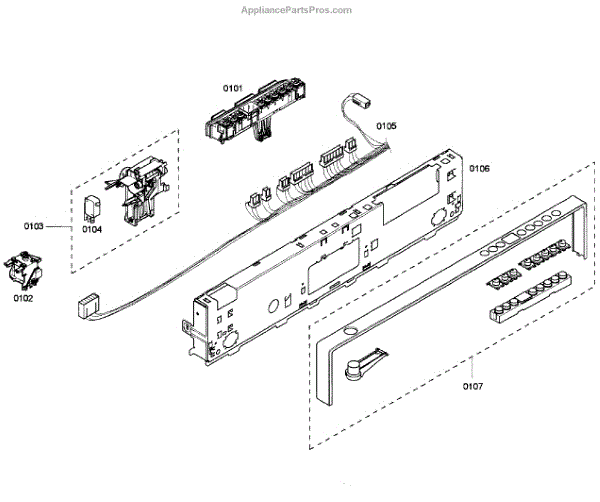 AppliancePartsPros.com

0101

0105

0106

0103

0104

0102

0107