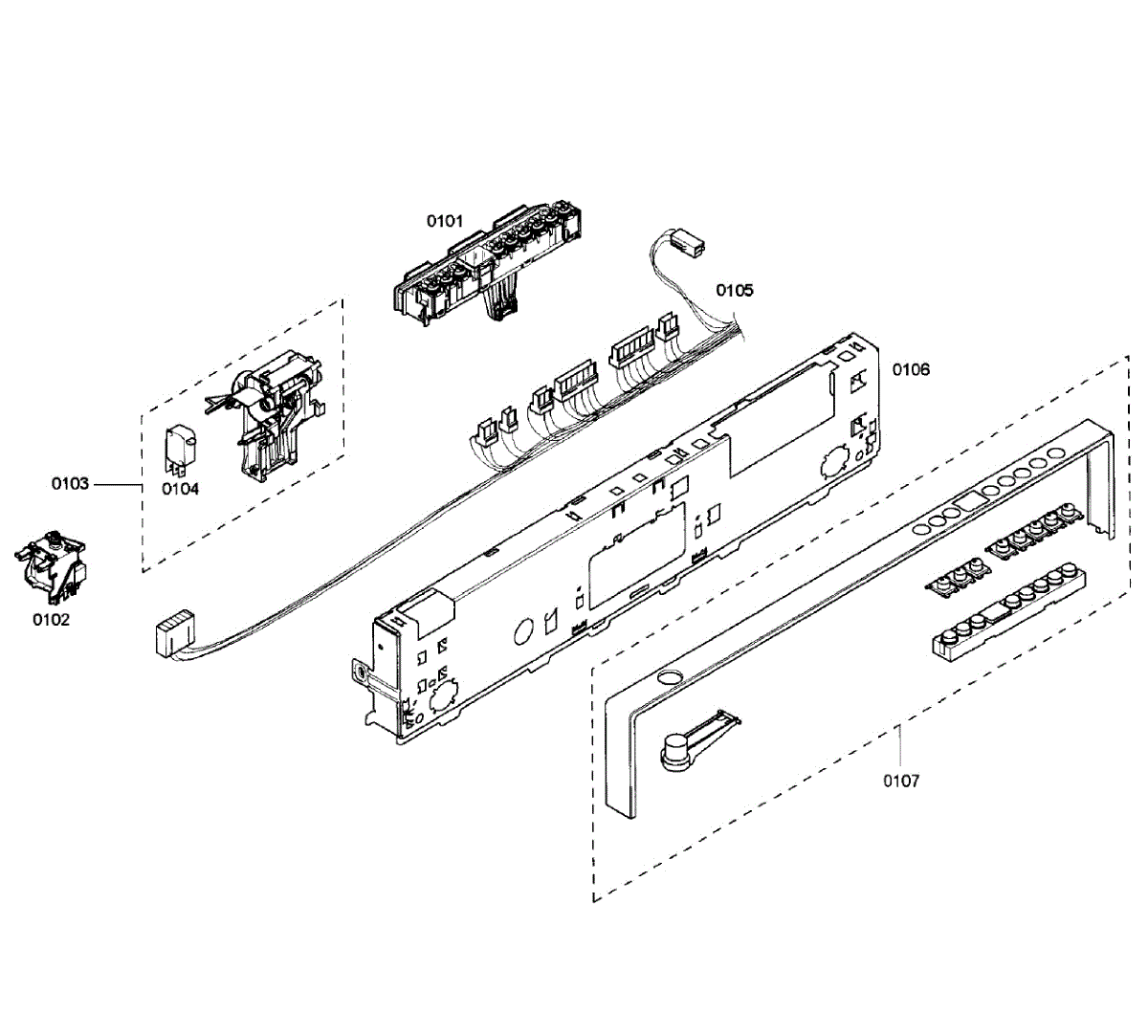 0101

0105

0106

0103

0104

0102

0107