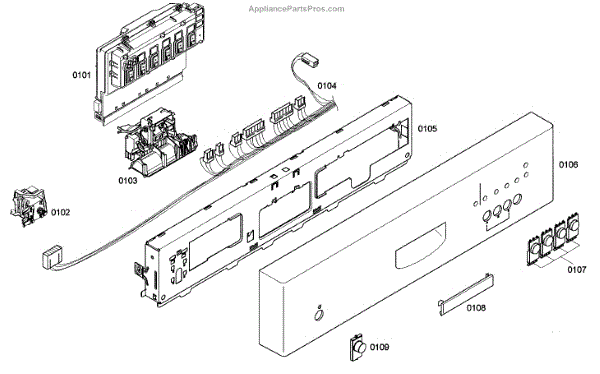 AppliancePartsPros.com

0101

0104

0105

0103

0106

0102

0107

0108

0109