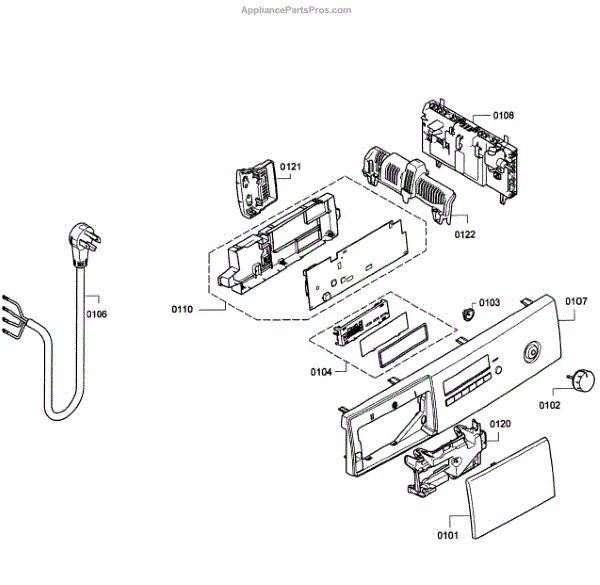 AppliancePartsPros.com

0108

0121

0122

0106

0110

0103

0107

0104

0102

0120

0101