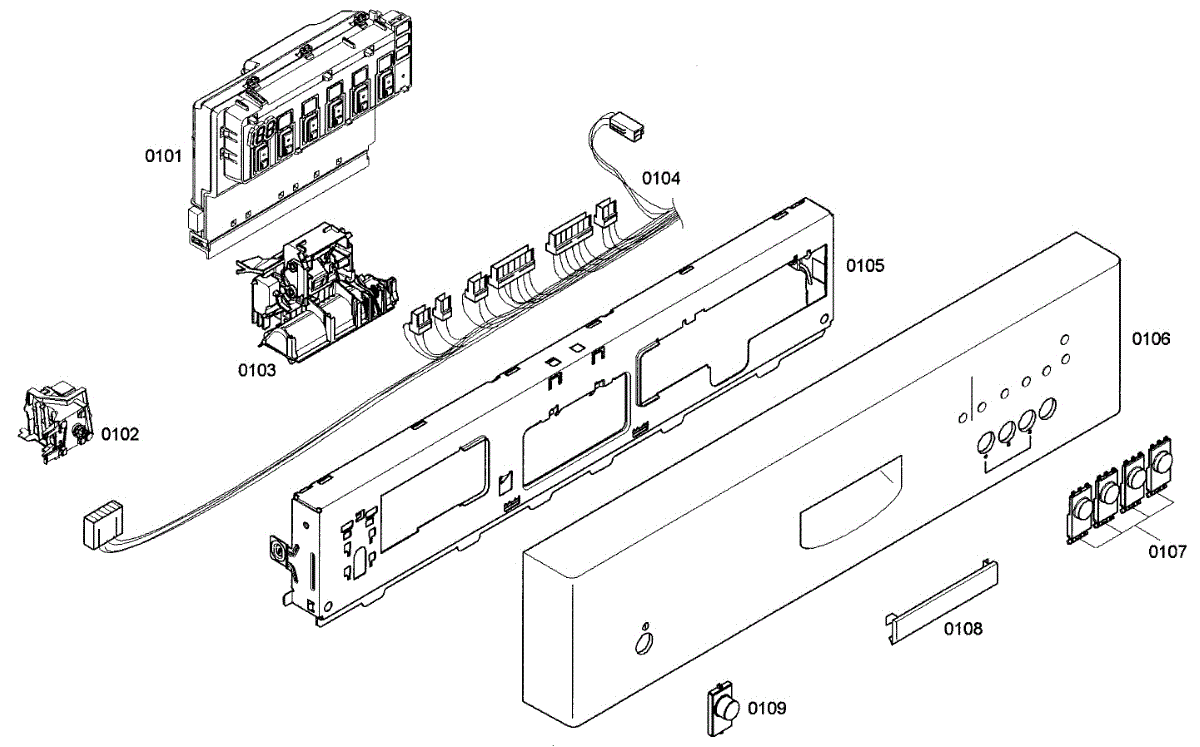 0101
0104
0105
0106
0103
0102
0107
0108
0109