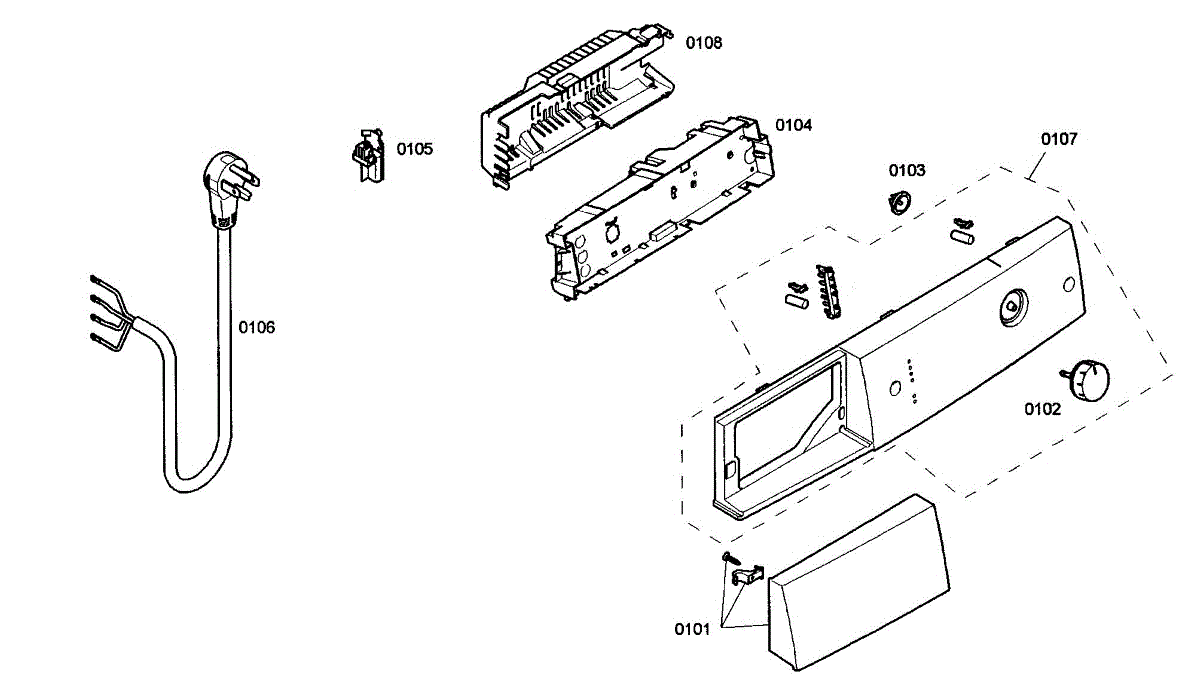 0108

0105

0104

0107

0103

0106

0102

0101