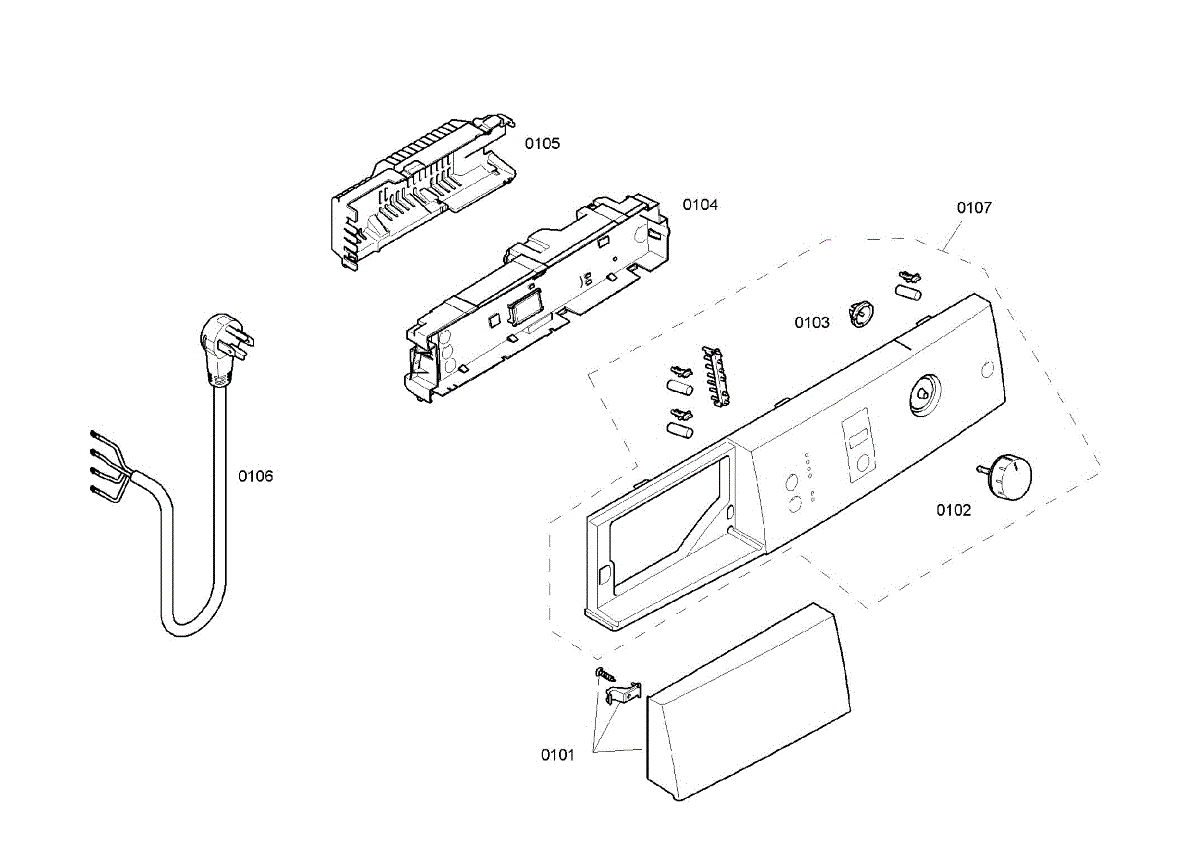 0105

0104

0107

0103

0106

0102

0101