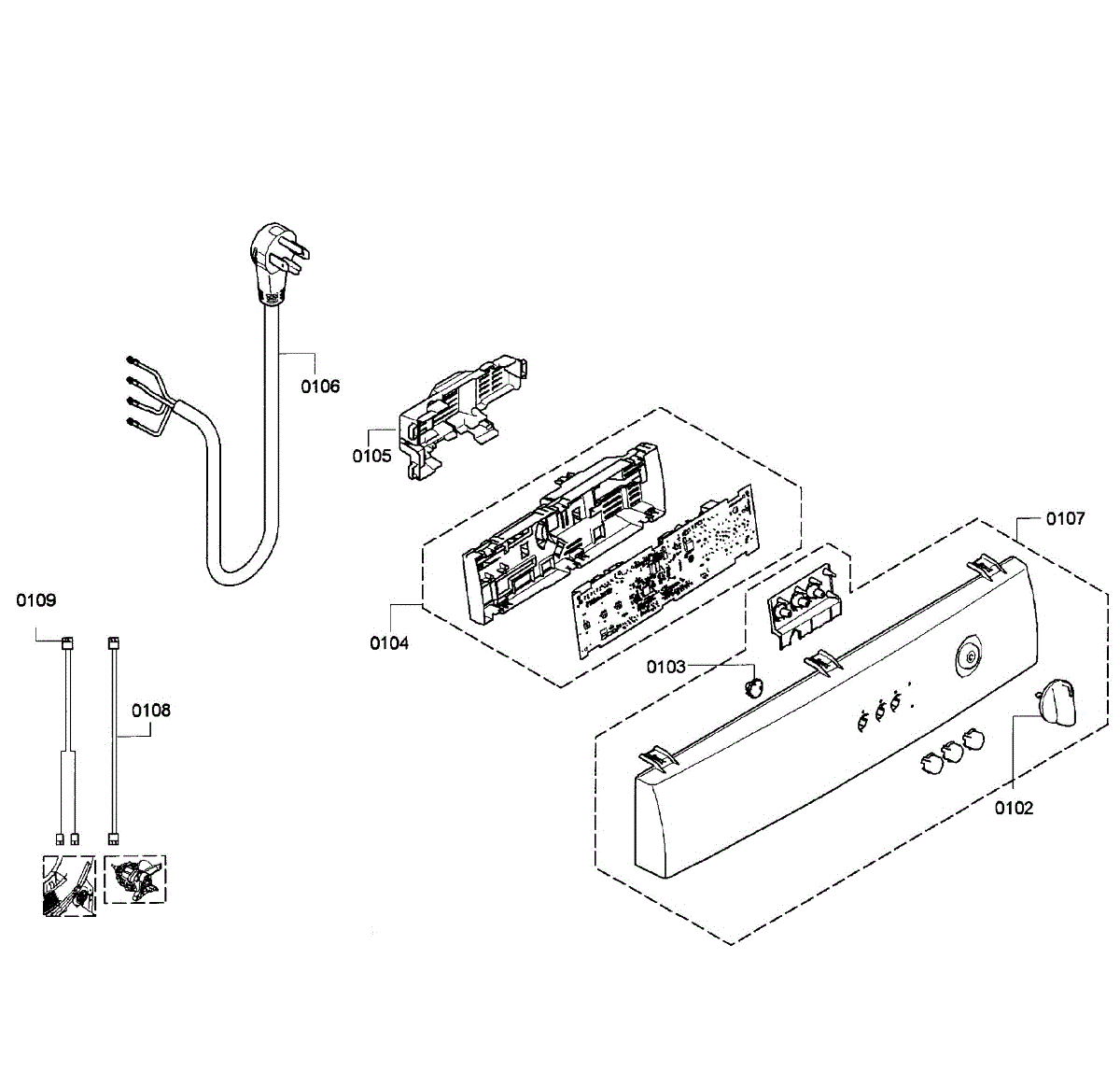 0106

0105

0107

0109

0104

0103

0108

0102