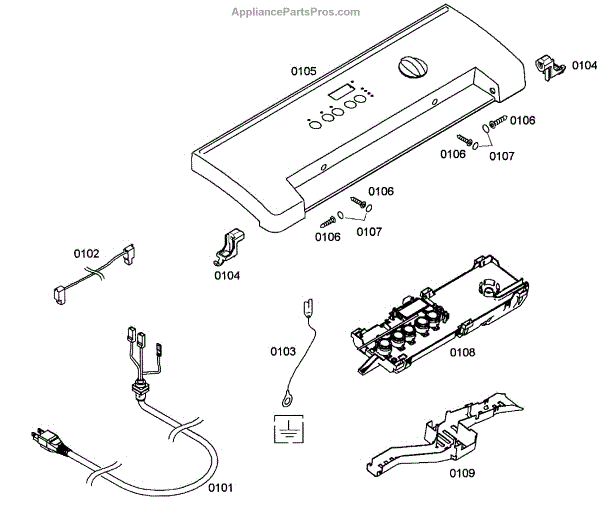 AppliancePartsPros.com

0105

0104

0106

0106

0107

0106

0106

0107

0102

0104

0103

0108

0109

0101