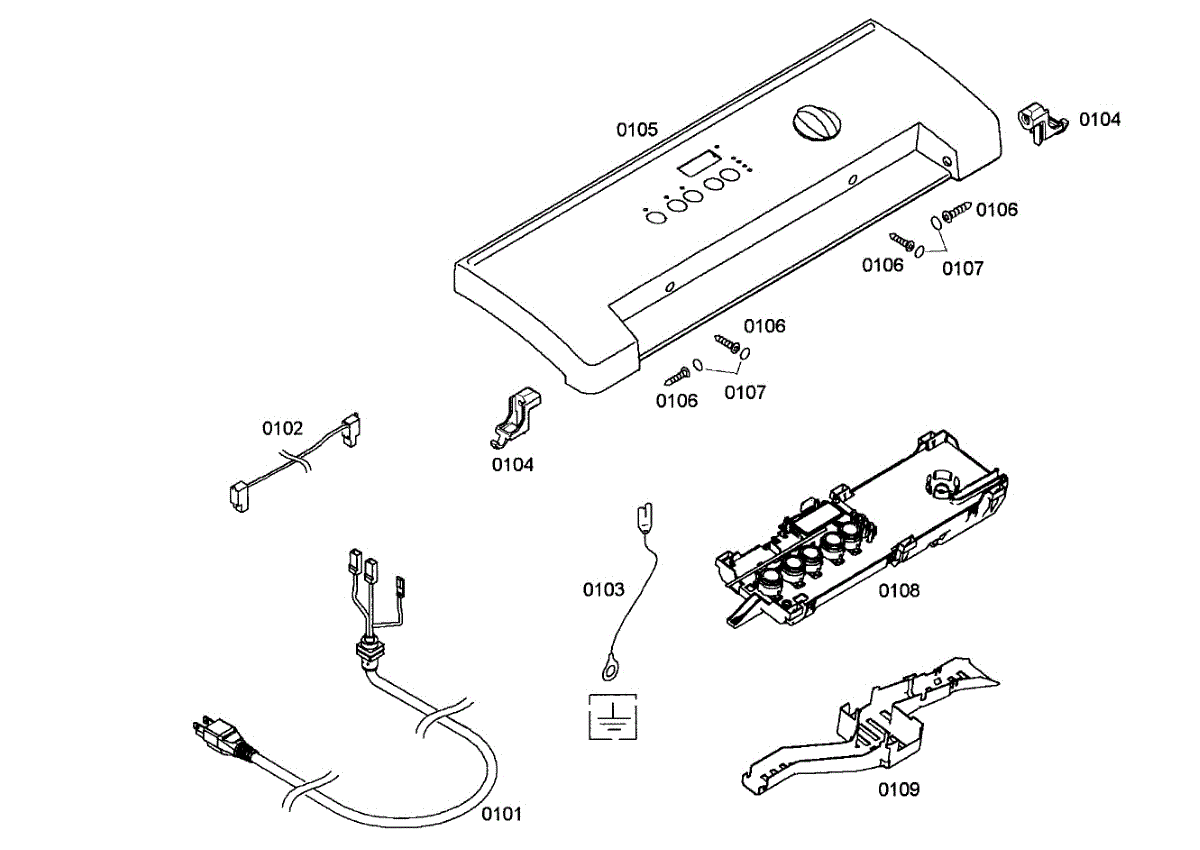 0105
0104
0106
0106
0107
0106
0106
0107
0102
0104
0103
0108
0101
0109