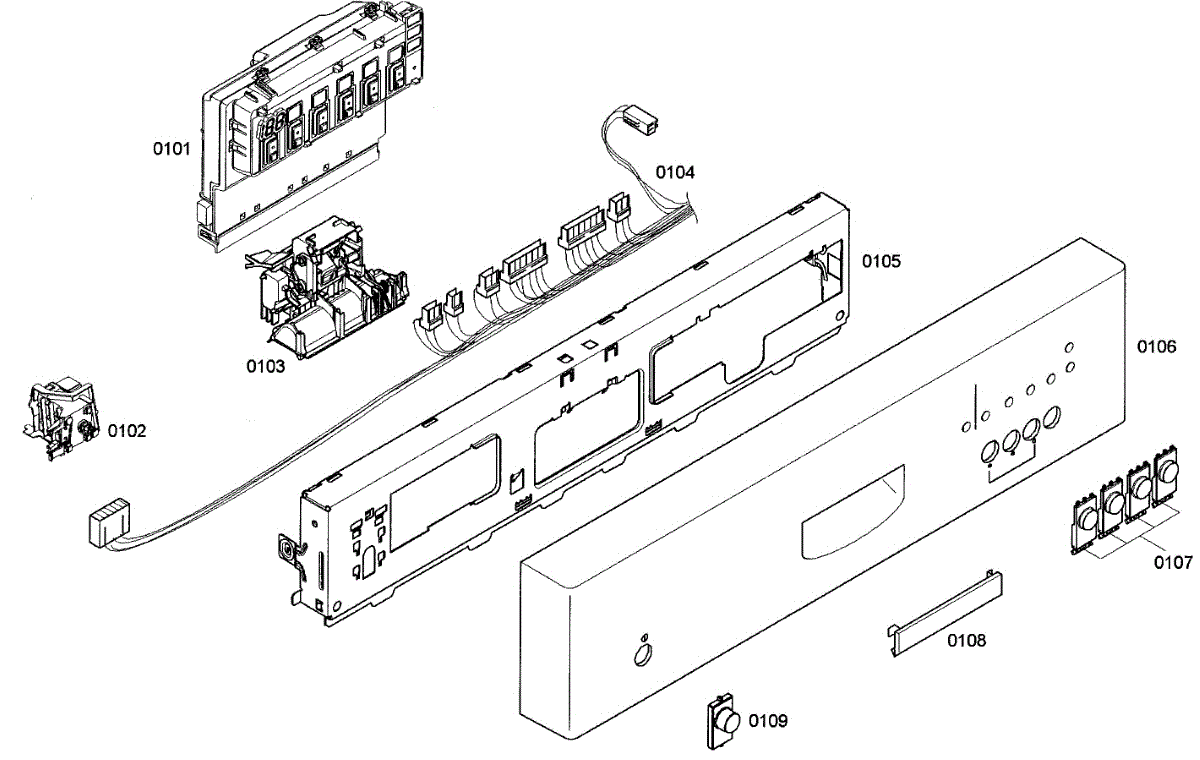 0101
0104
0105
0103
0106
0102
0107
0108
0109