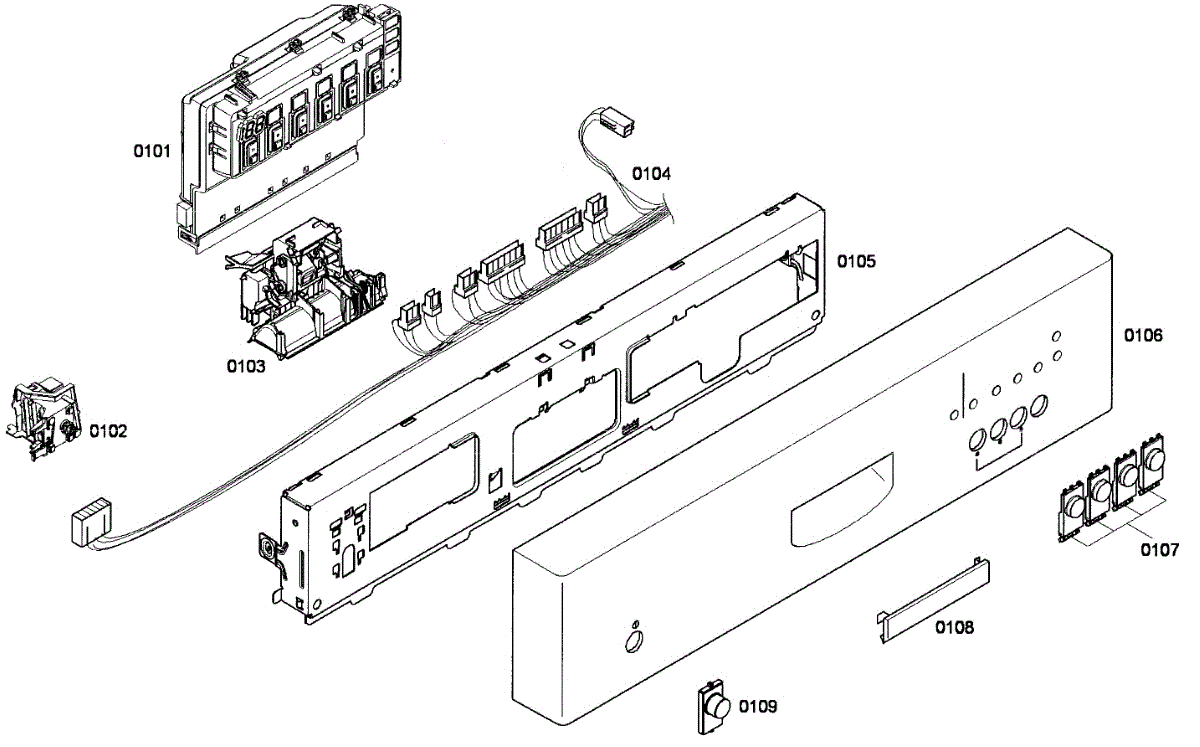 0101

0104

0105

0103

0106

0102

0107

0108

0109