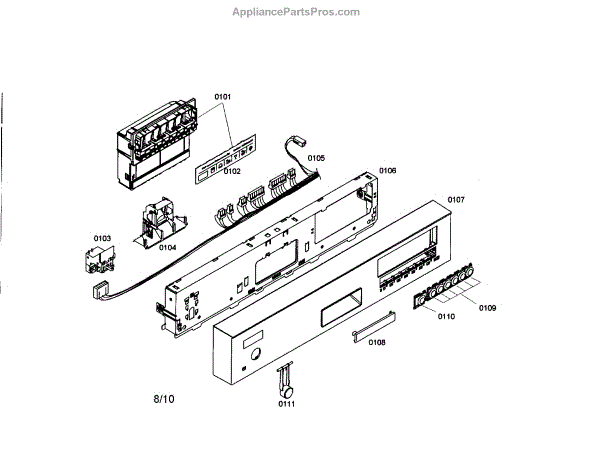 AppliancePartsPros.com

0101
0102
0105
0106
0107
0103
0104
0109
0110
0108
0111
8/10