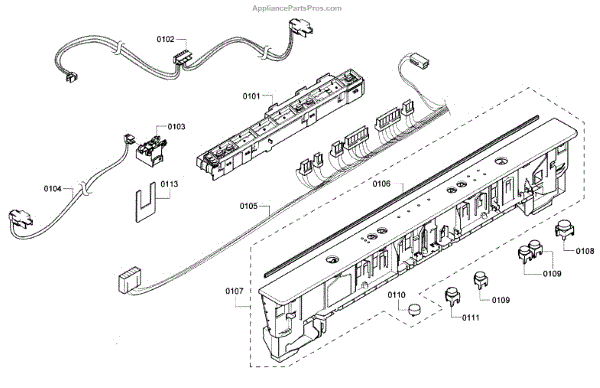 AppliancePartsPros.com

0102
0101
0103
0104
0113
0105
0106
0107
0108
0109
0109
0110
0111