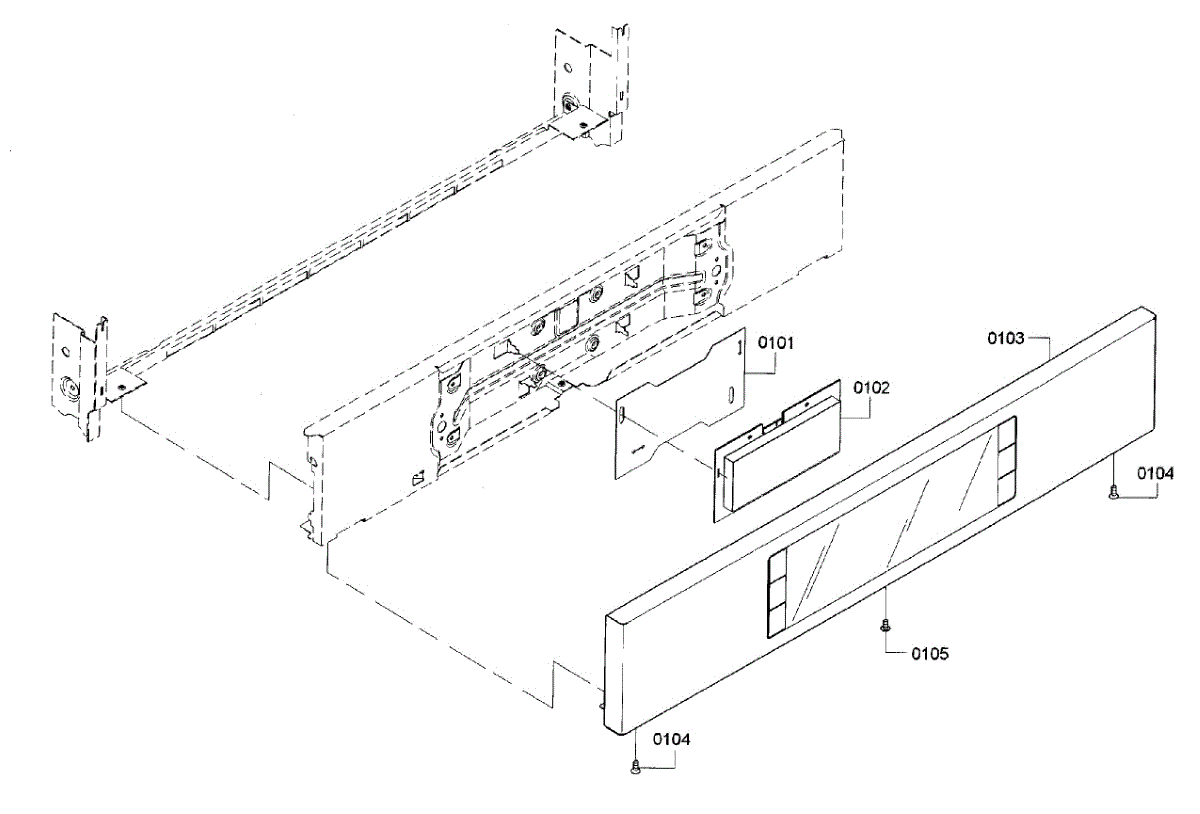 0101
0102
0103
0104
0105
0104