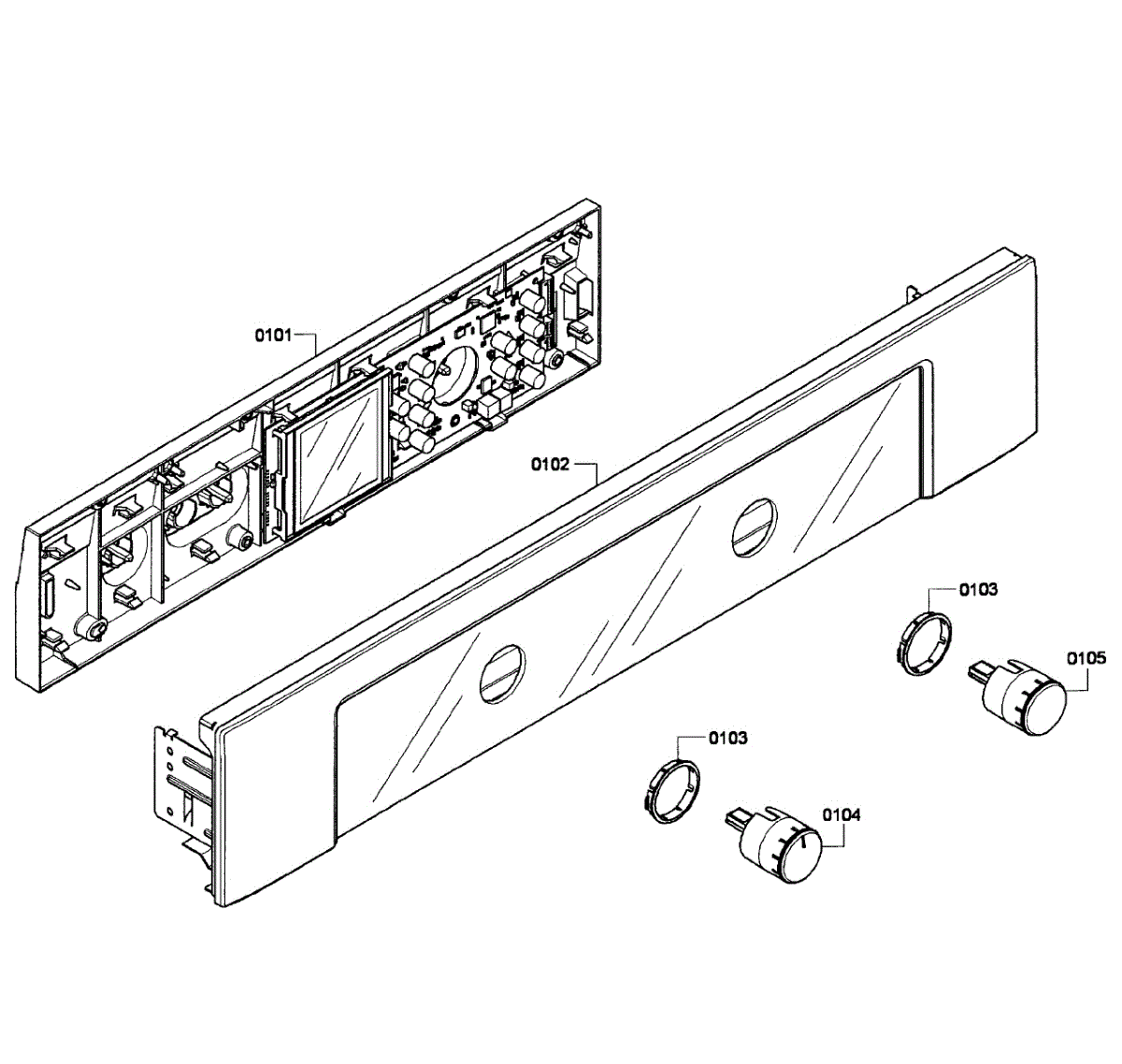 0101
0102
0103
0105
0103
0104