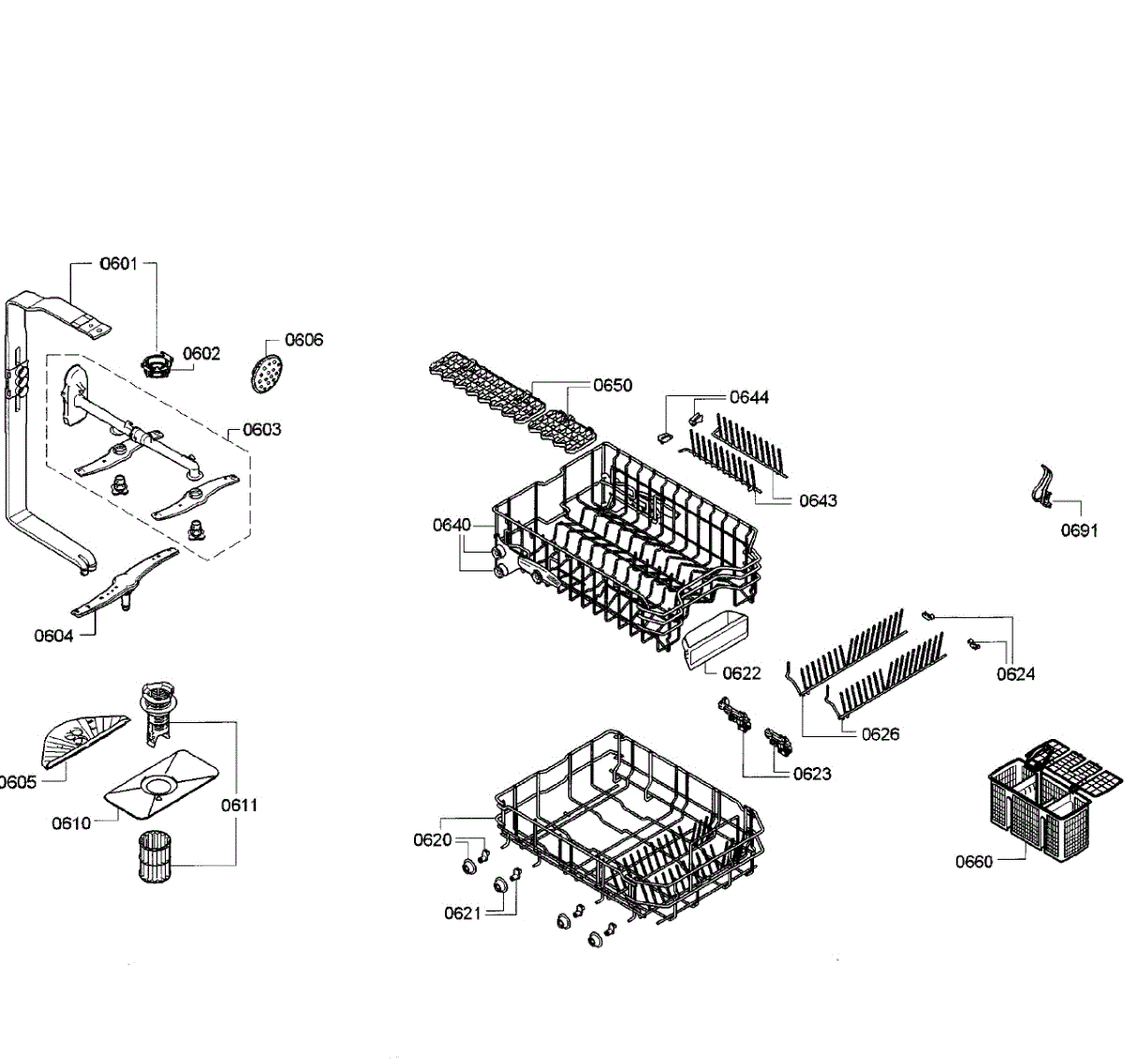 0601
0602
0606
0603
0604
0605
0610
0611
0650
0644
0643
0640
0691
0622
0624
0626
0623
0620
0621
0660