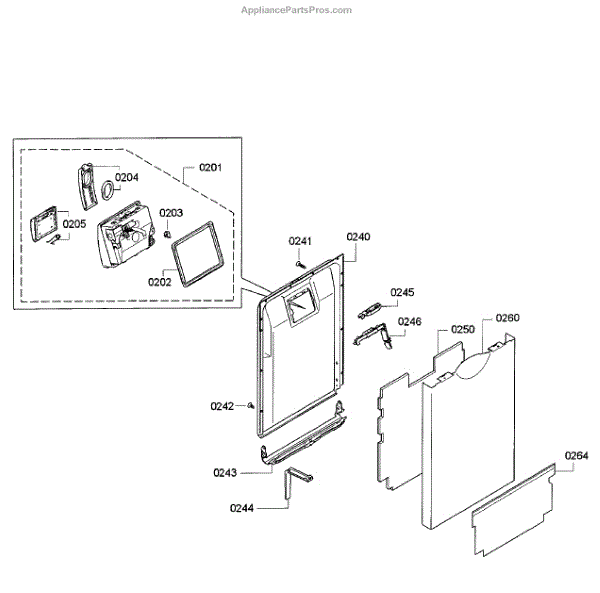 AppliancePartsPros.com

0204
0201
0205
0203
0202
0241
0240
0245
0246
0250
0260
0242
0243
0244
0264