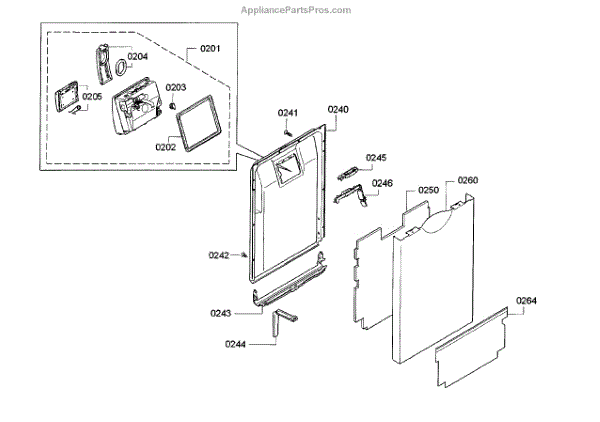 AppliancePartsPros.com

0201
0204
0205
0203
0202
0241
0240
0245
0246
0250
0260
0242
0243
0244
0264