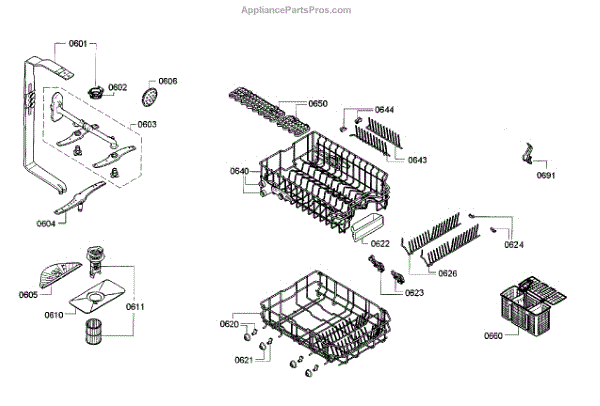 AppliancePartsPros.com

0601
0602
0606
0603
0604
0605
0610
0611
0650
0644
0643
0640
0622
0691
0624
0626
0623
0620
0621
0660