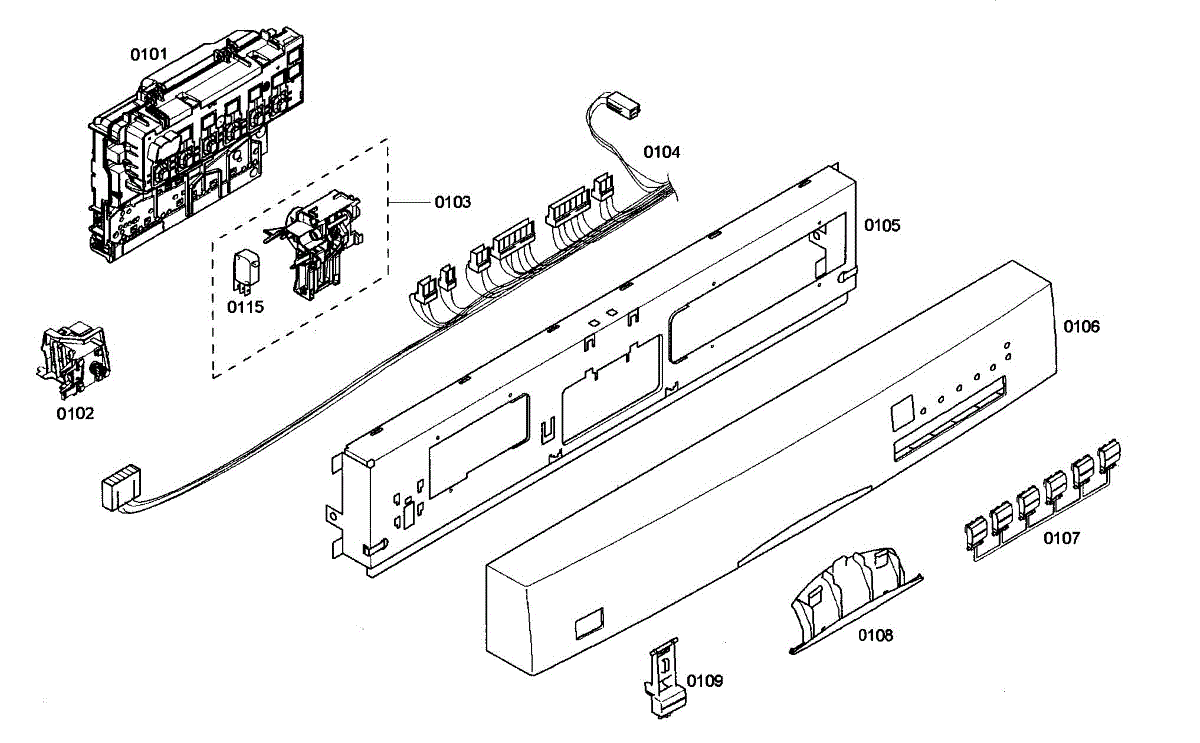 0101

0104

0103

0105

0115

0106

0102

0107

0108

0109