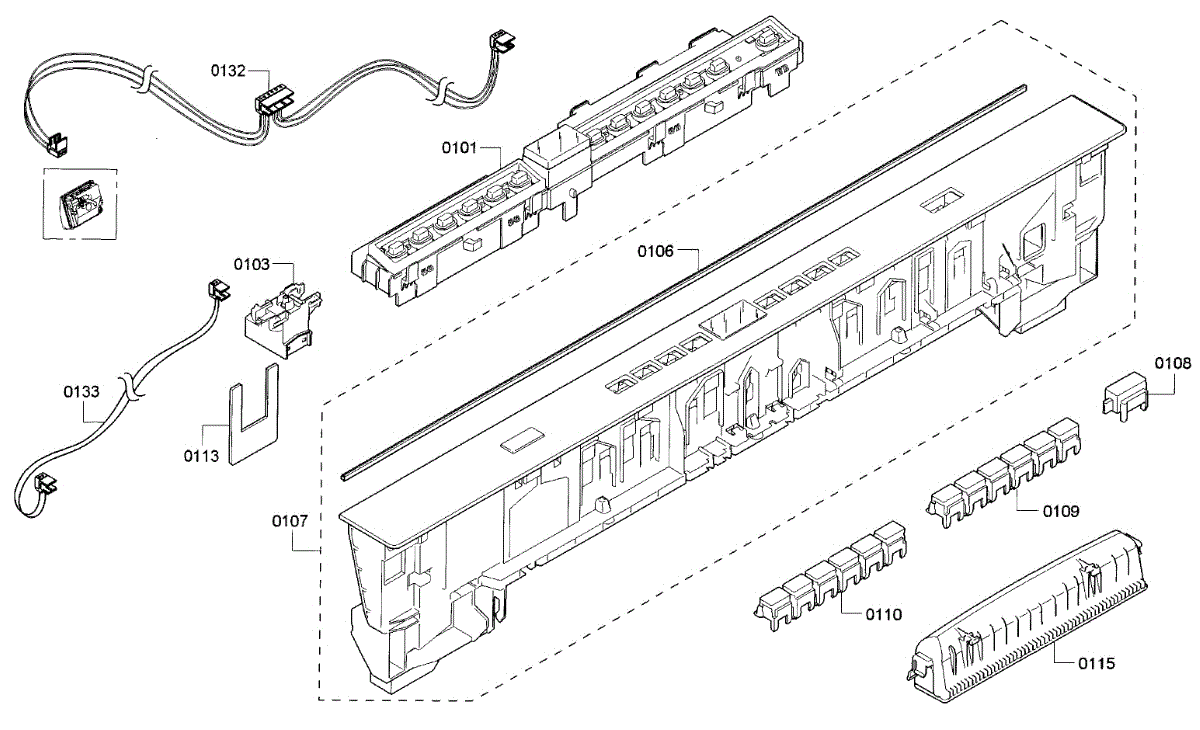 0132

0101

0103

0106

0133

0113

0108

0107

0109

0110

0115