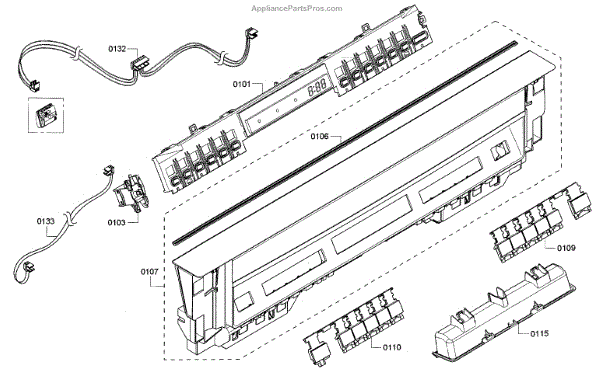 AppliancePartsPros.com

0132

0101

8:88

0106

0133

0103

0107

0109

0110

0115