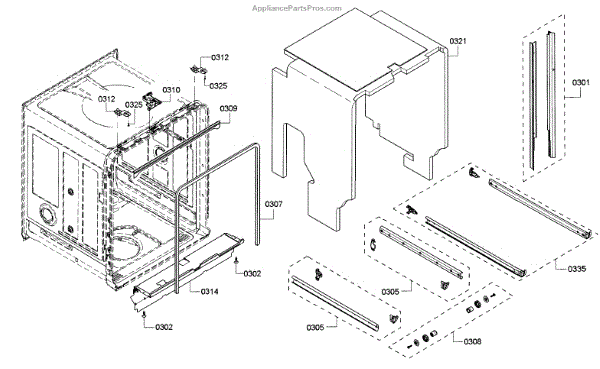 AppliancePartsPros.com

0312
0325
0312
0325
0310
0309
0321
0301
0307
0302
0314
0302
0305
0305
0335
0308