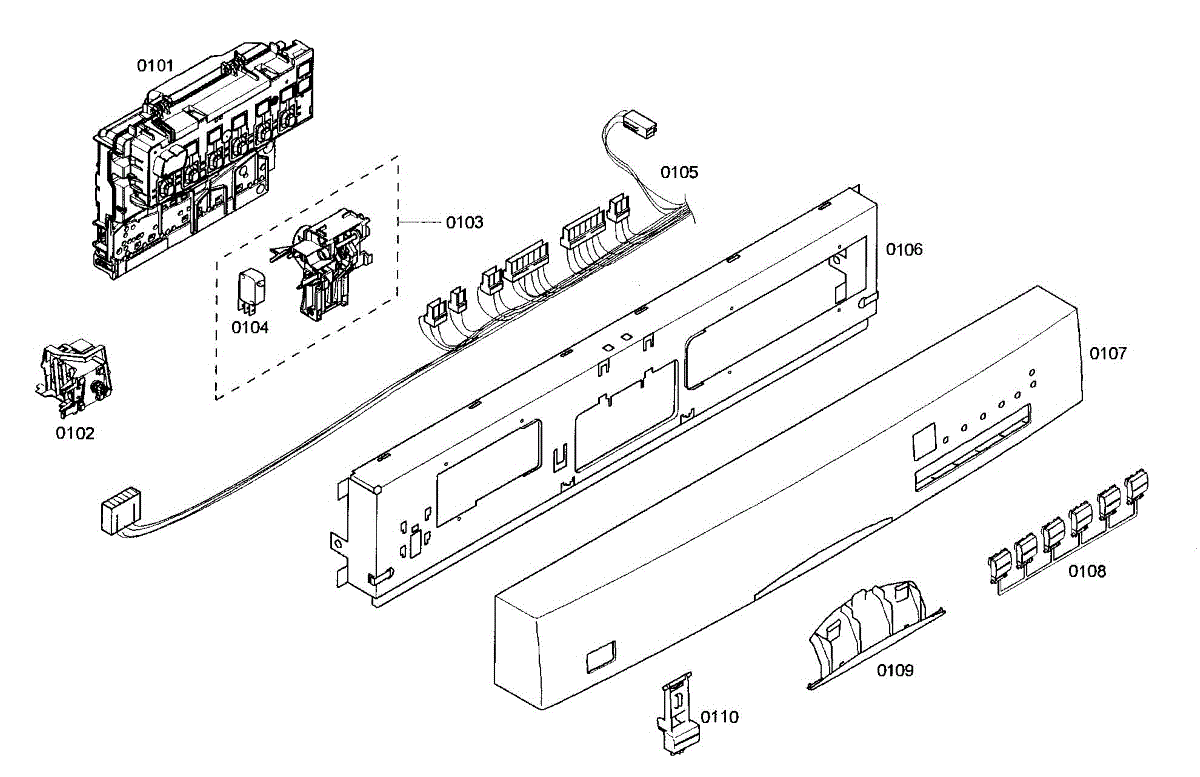 0101

0105

0103

0106

0104

0107

0102

0108

0109

0110