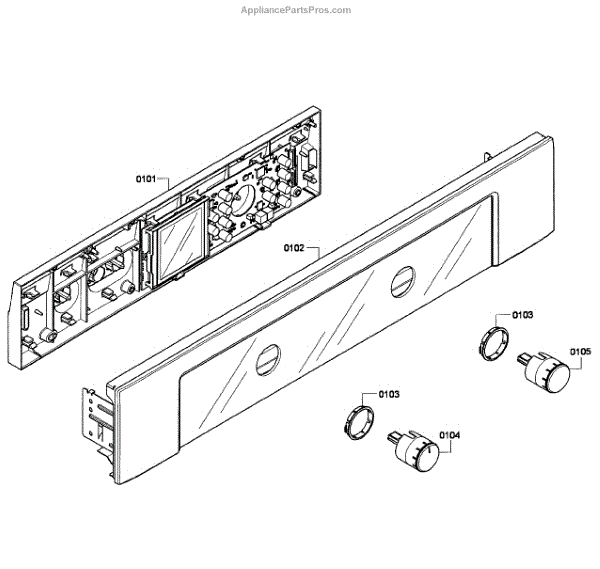 AppliancePartsPros.com

0101

0102

0103

0105

0103

0104