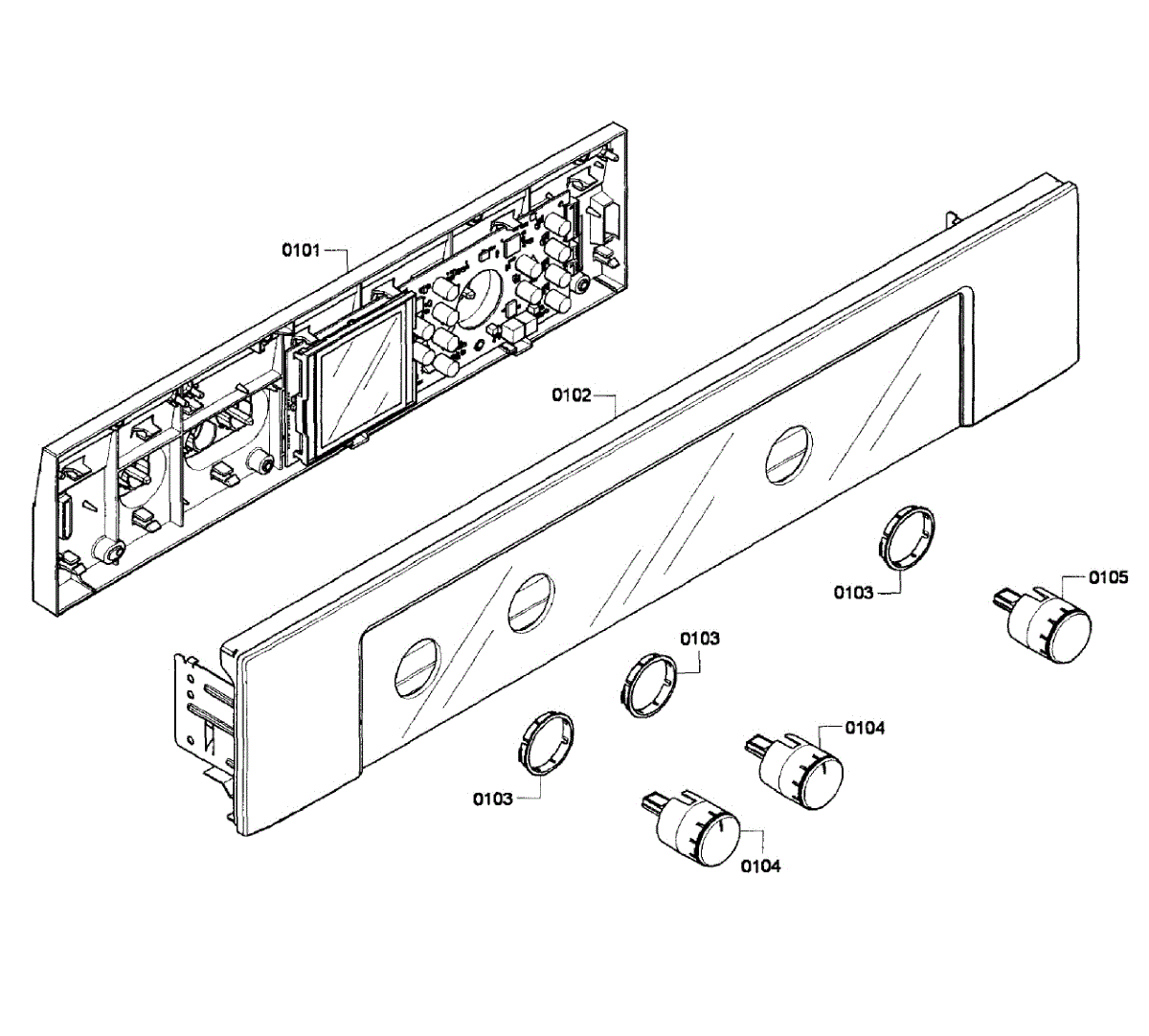 0101

0102

0103

0105

0103

0104

0103

0104