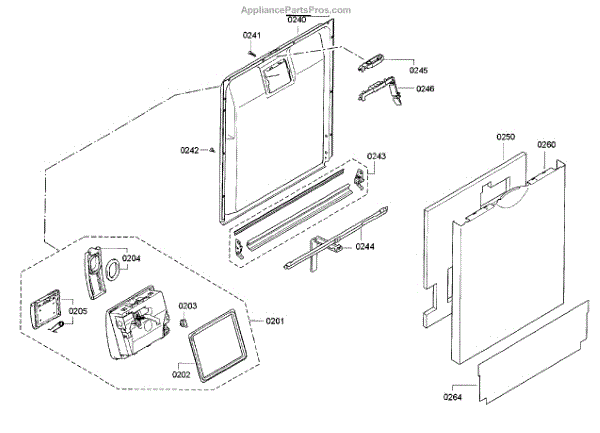 AppliancePartsPros.com

0240
0241
0245
0246
0242
0243
0250
0260
0244
0204
0205
0203
0201
0202
0264