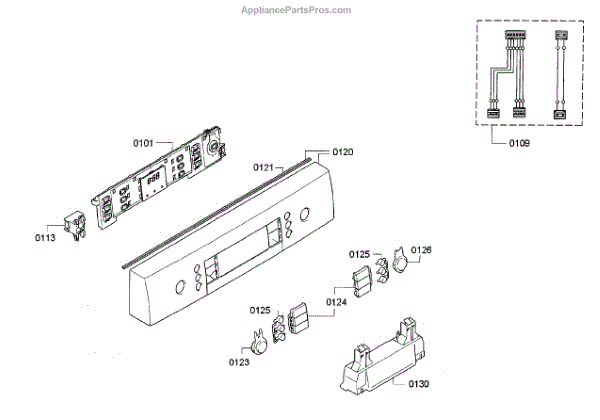 AppliancePartsPros.com

0109

0101

0121

0120

0113

0125

0126

0124

0125

0123

0130