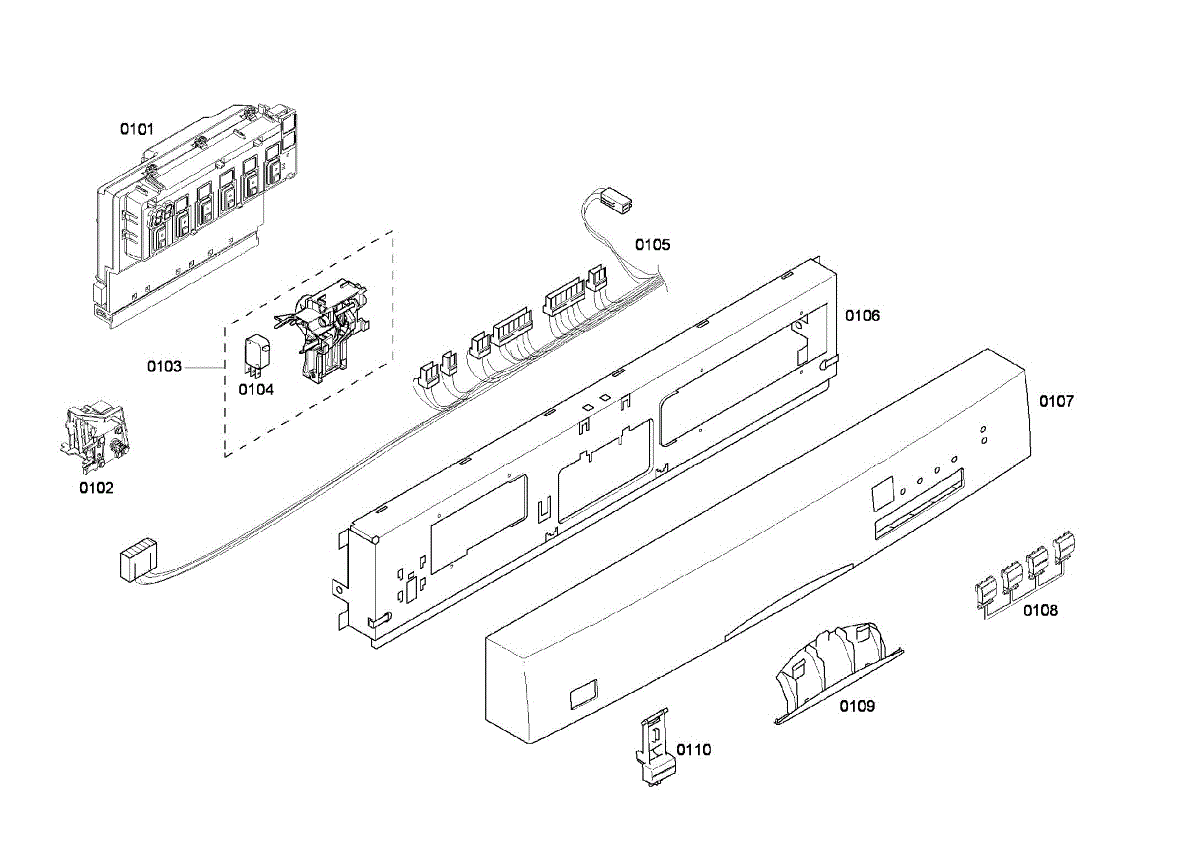 0101

0105

0106

0103

0104

0107

0102

0108

0109

0110