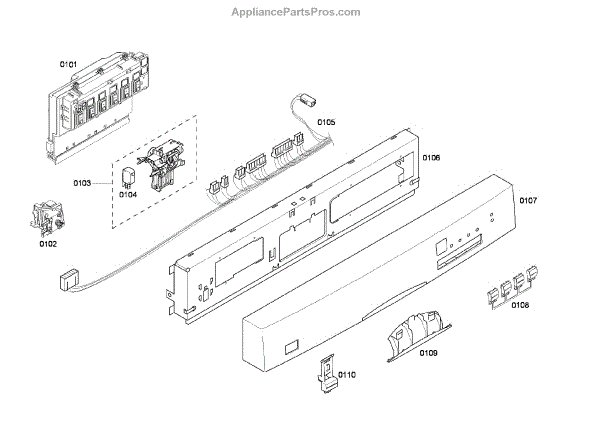 AppliancePartsPros.com

0101

0105

0106

0103

0104

0107

0102

0108

0109

0110