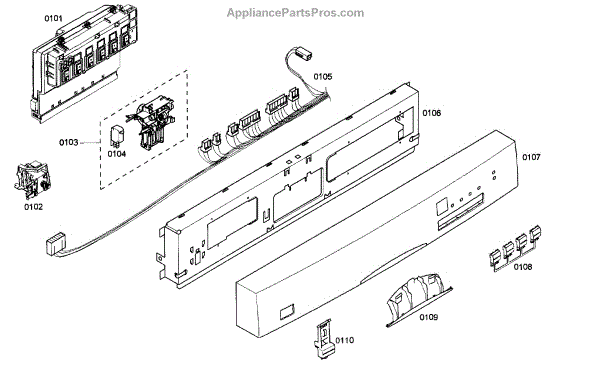 AppliancePartsPros.com

0101

0105

0106

0103

0104

0107

0102

0108

0109

0110